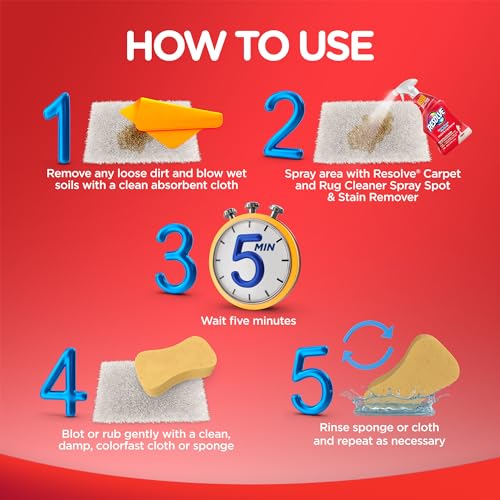 HOW TO USE

1

Remove any loose dirt and blow wet soils with a clean absorbent cloth

2

RESOLVE

Spray area with Resolve® Carpet and Rug Cleaner Spray Spot & Stain Remover

3

5 MIN

Wait five minutes

4

Blot or rub gently with a clean, damp, colorfast cloth or sponge

5

Rinse sponge or cloth and repeat as necessary